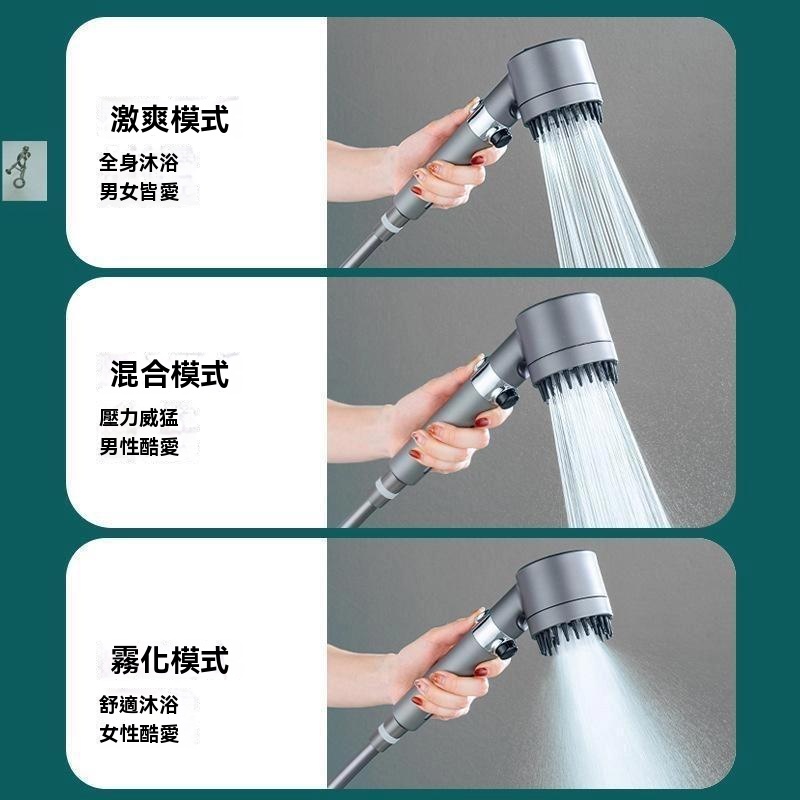 激爽模式

全身沐浴
男女皆愛

混合模式

壓力威猛
男性酷愛

霧化模式

舒適沐浴
女性酷愛