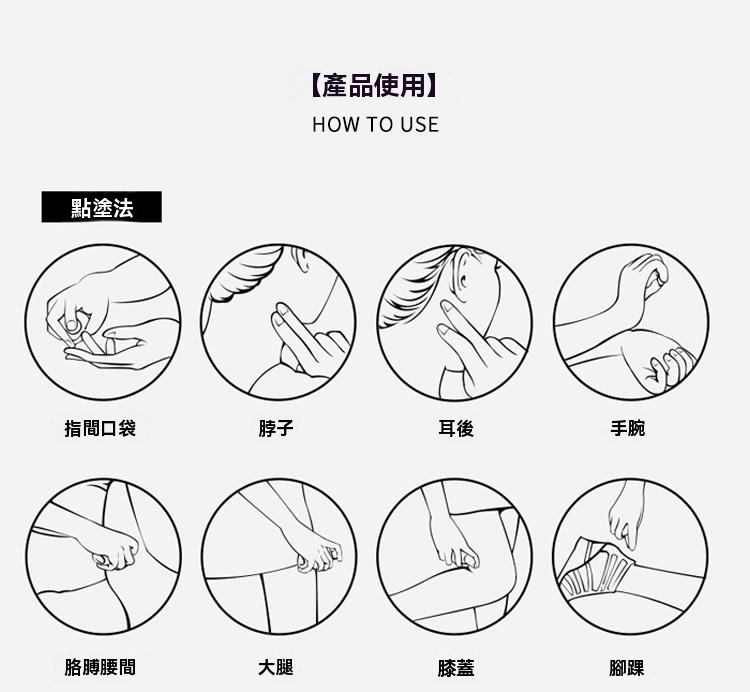 【產品使用】
HOW TO USE

點塗法

指間口袋

脖子

耳後

手腕

胳膊腰間

大腿

膝蓋

腳踝